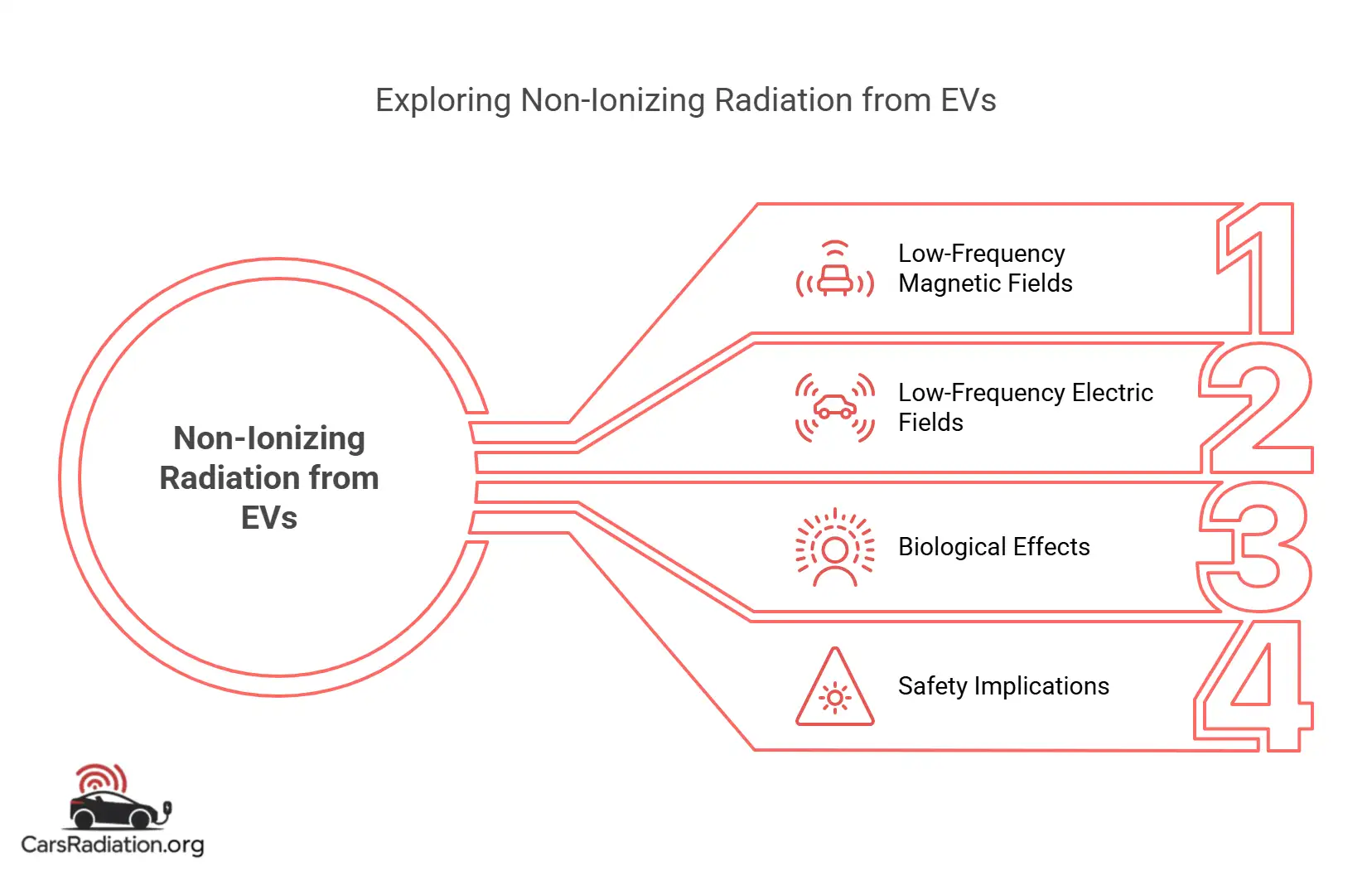 Exploring Non-Ionizing Radiation from EVs

Non-Ionizing Radiation from EVs

Low-Frequency Magnetic Fields

1

Low-Frequency Electric Fields

2

Biological Effects

3

Safety Implications

4

CarsRadiation.org