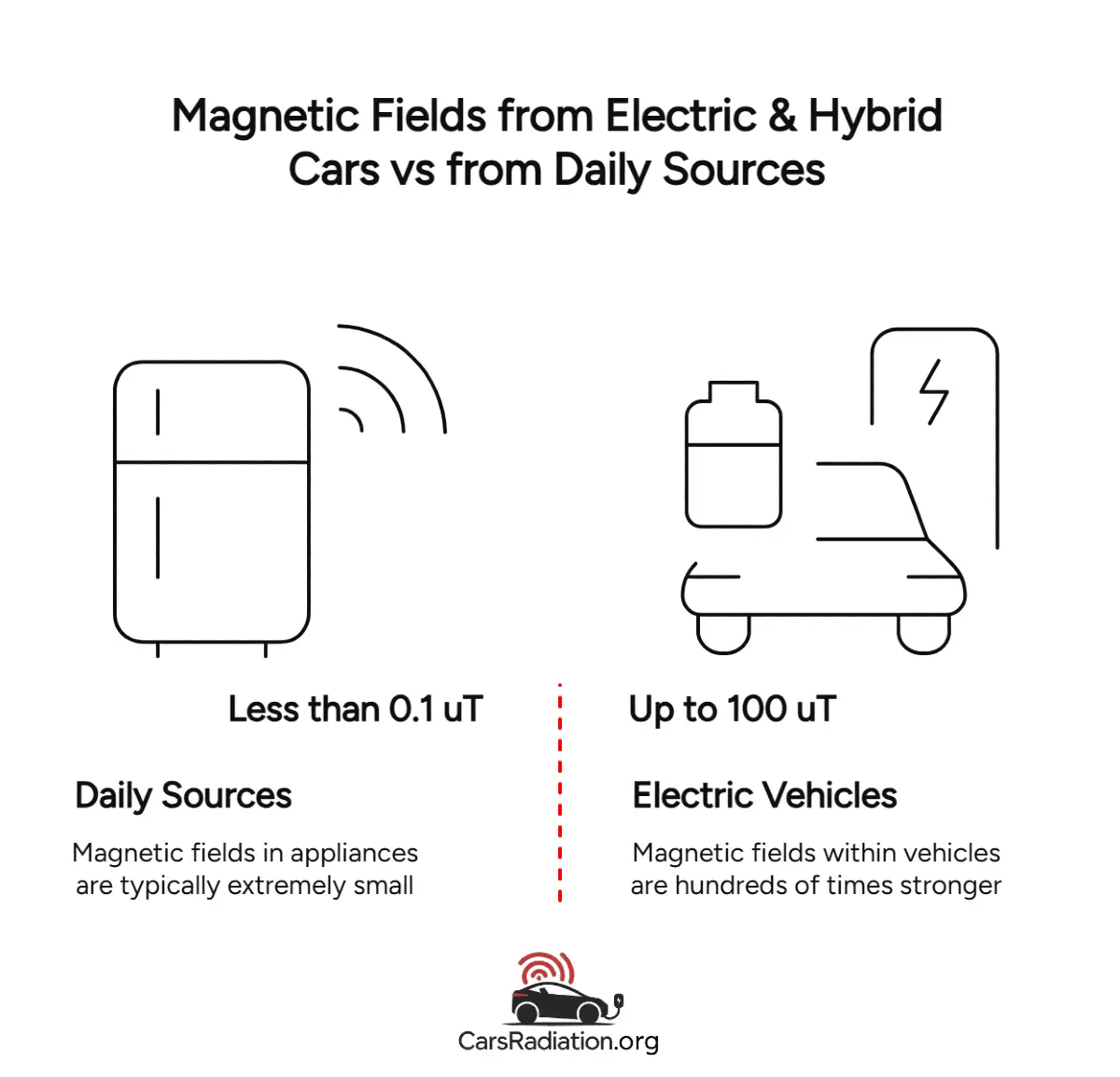 Magnetic Fields from Electric & Hybrid Cars vs from Daily Sources

Less than 0.1 uT

Daily Sources

Magnetic fields in appliances are typically extremely small

Up to 100 uT

Electric Vehicles

Magnetic fields within vehicles are hundreds of times stronger

CarsRadiation.org